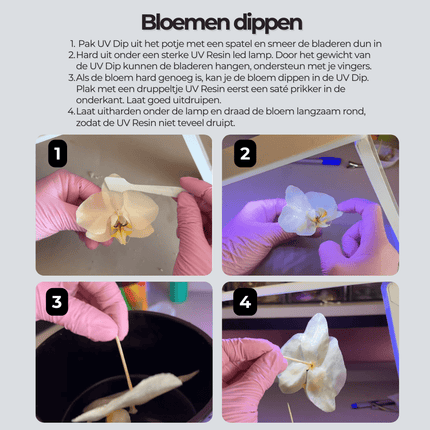 Bloemen dippen

1. Pak UV Dip uit het potje met een spatel en smeer de bladeren dun in
2. Hard uit onder een sterke UV Resin led lamp. Door het gewicht van de UV Dip kunnen de bladeren hangen, ondersteun met je vingers.
3. Als de bloem hard genoeg is, kan je de bloem dippen in de UV Dip. Plak met een druppeltje UV Resin eerst een saté prikker in de onderkant. Laat goed uitdruipen.
4. Laat uitharden onder de lamp en draad de bloem langzaam rond, zodat de UV Resin niet teveel druipt.

1

2

3

4