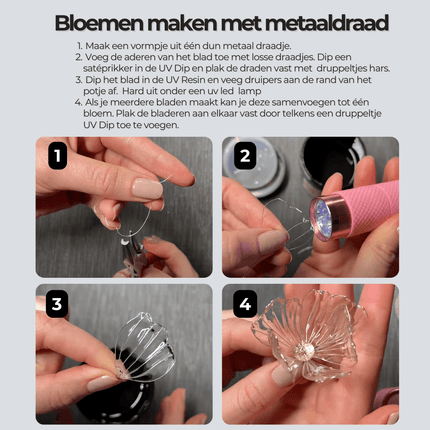 Bloemen maken met metaaldraad

1. Maak een vormpje uit één dun metaal draadje.
2. Voeg de aderen van het blad toe met losse draadjes. Dip een satéprikker in de UV Dip en plak de draden vast met druppeltjes hars.
3. Dip het blad in de UV Resin en veeg druipers aan de rand van het potje af. Hard uit onder een uv led lamp
4. Als je meerdere bladen maakt kan je deze samenvoegen tot één bloem. Plak de bladeren aan elkaar vast door telkens een druppeltje UV Dip toe te voegen.

1

2

3

4