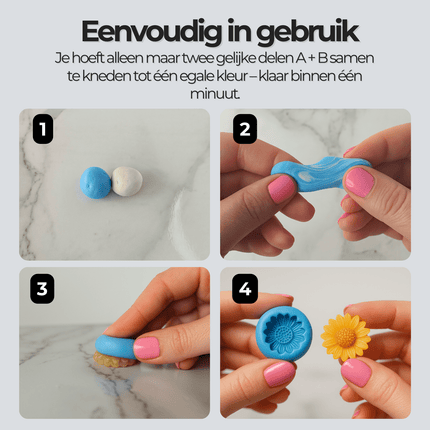 Eenvoudig in gebruik

Je hoeft alleen maar twee gelijke delen A + B samen te kneden tot één egale kleur – klaar binnen één minuut.

1

2

3

4