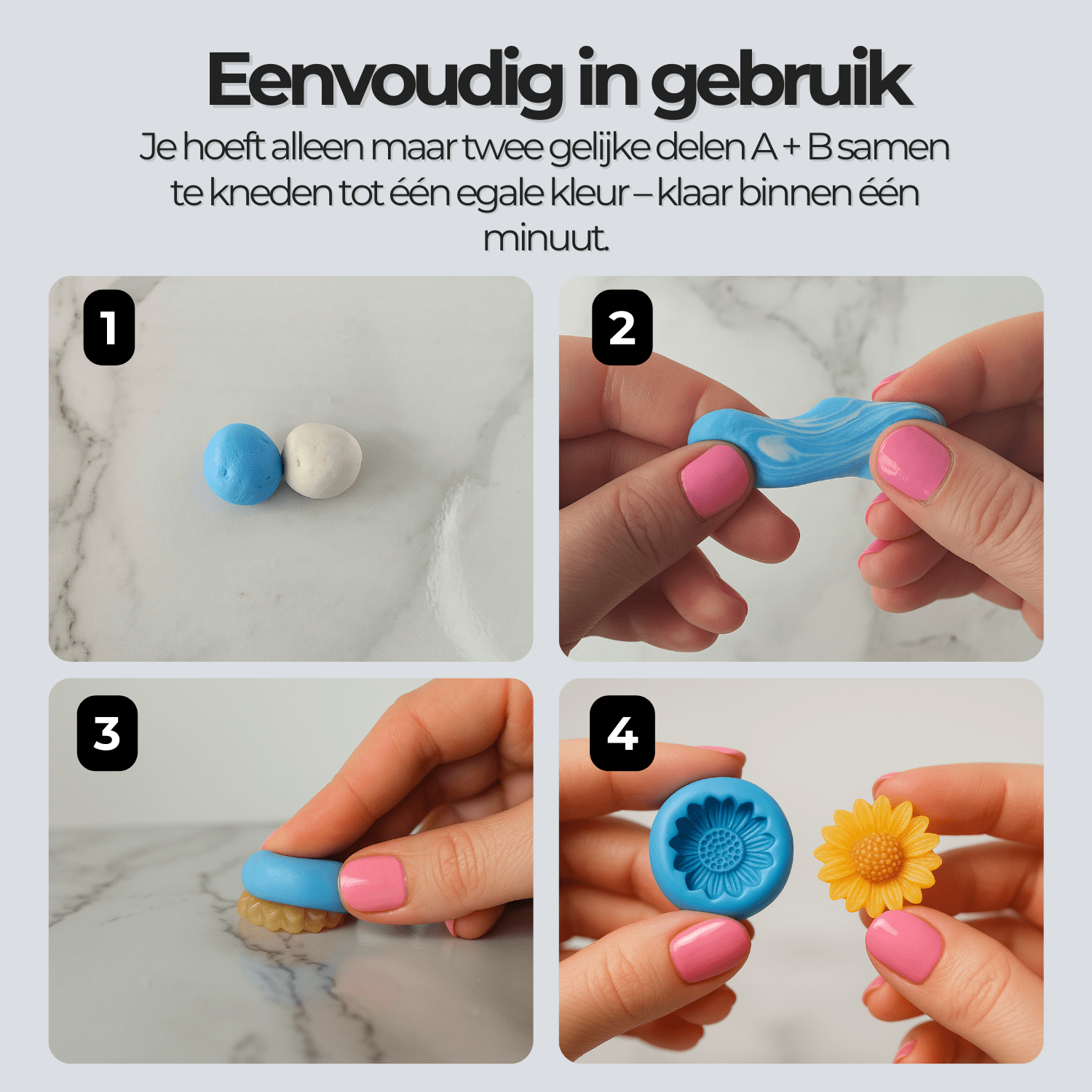 Eenvoudig in gebruik

Je hoeft alleen maar twee gelijke delen A + B samen te kneden tot één egale kleur – klaar binnen één minuut.

1

2

3

4